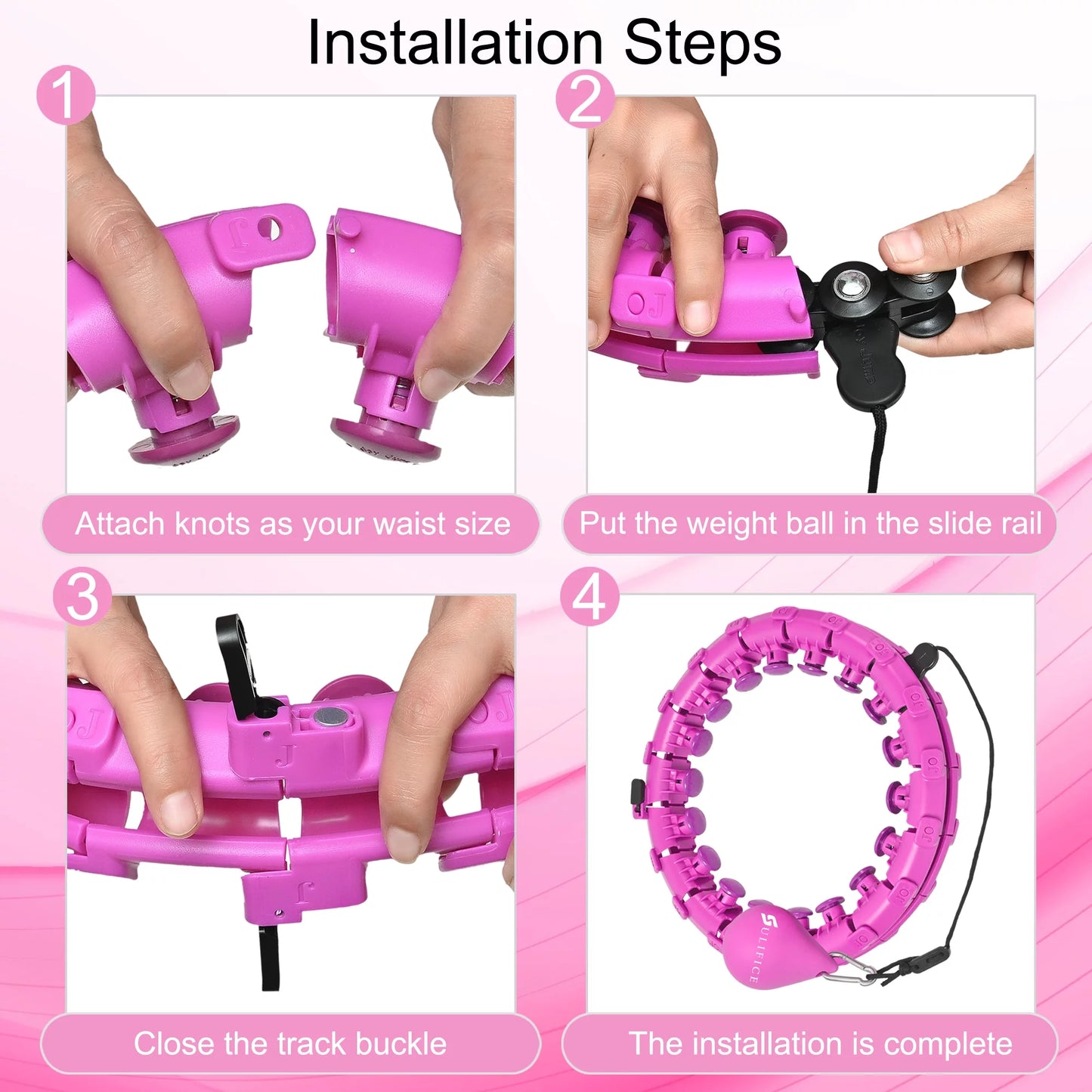 Installation Steps

1

Attach knots as your waist size

2

Put the weight ball in the slide rail

3

Close the track buckle

4

SULIFICE

The installation is complete